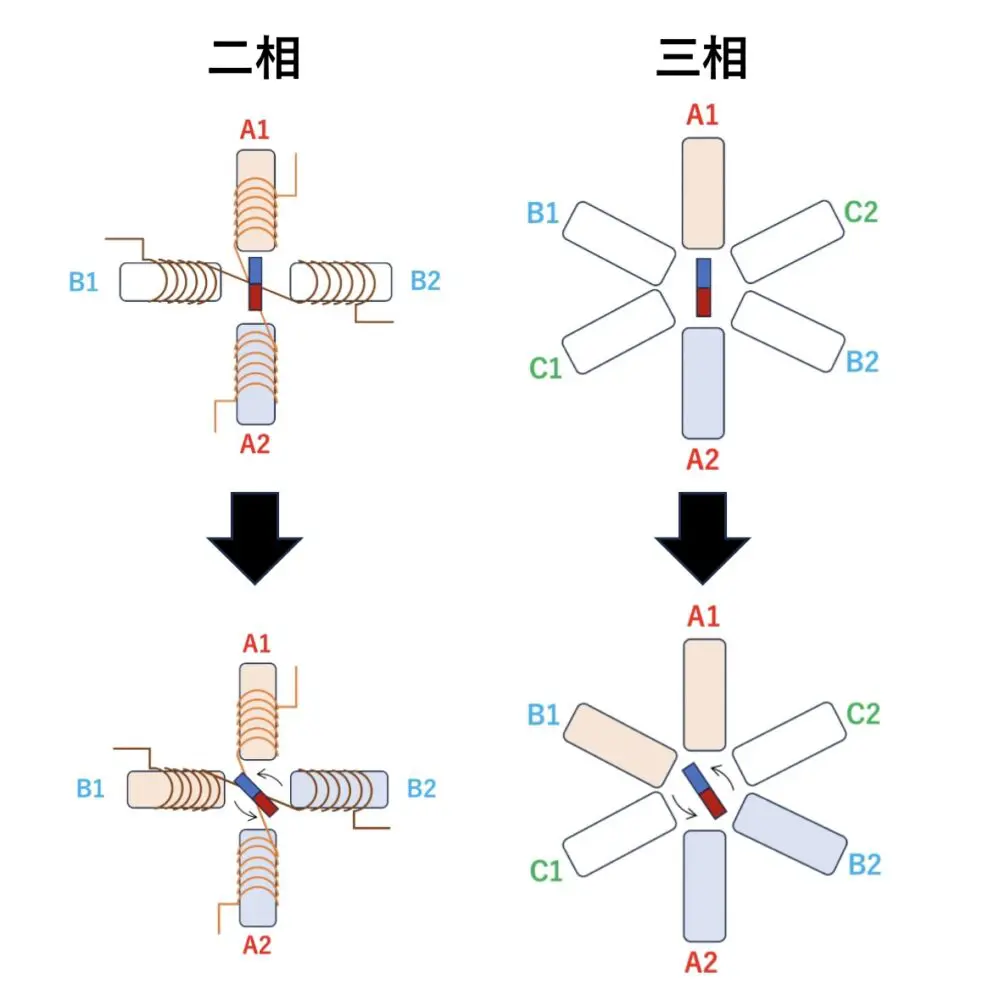 二相

A1
B1
B2
A2

A1
B1
B2
A2

三相

A1
B1
C2
C1
B2
A2

A1
B1
C2
C1
B2
A2